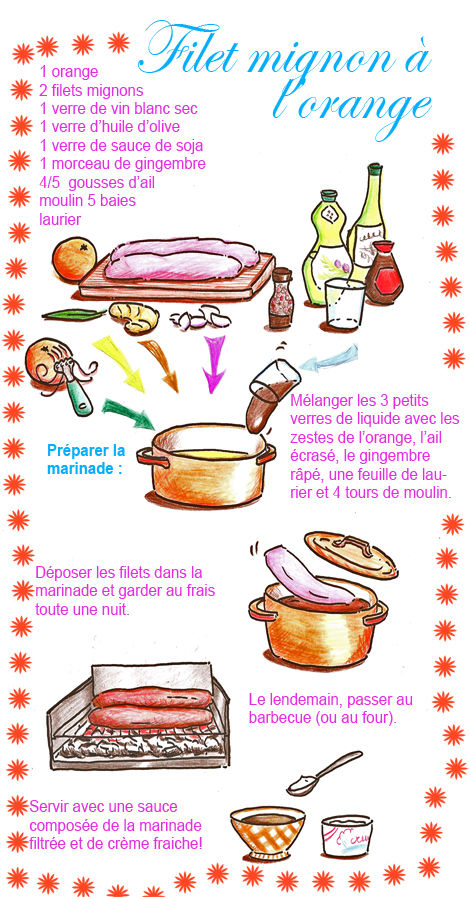 Filet mignon à l'orange

1 orange
2 filets mignons
1 verre de vin blanc sec
1 verre d'huile d'olive
1 verre de sauce de soja
1 morceau de gingembre
4/5 gousses d'ail
moulin 5 baies
laurier

Préparer la marinade :

Mélanger les 3 petits verres de liquide avec les zestes de l'orange, l'ail écrasé, le gingembre râpé, une feuille de laurier et 4 tours de moulin.

Déposer les filets dans la marinade et garder au frais toute une nuit.

Le lendemain, passer au barbecue (ou au four).

Servir avec une sauce composée de la marinade filtrée et de crème fraiche!

Crème